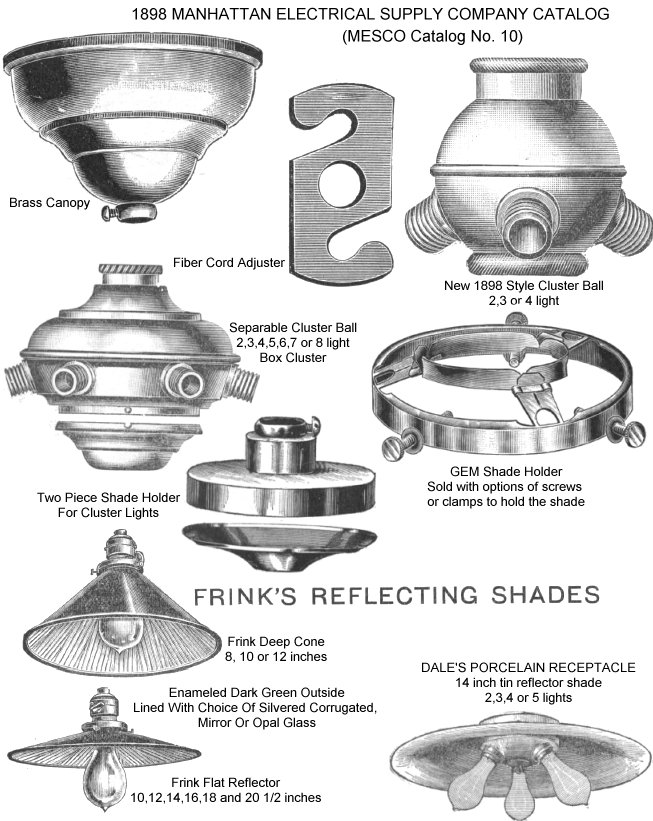 1898 MANHATTAN ELECTRICAL SUPPLY COMPANY CATALOG
(MESCO Catalog No. 10)

Brass Canopy

Fiber Cord Adjuster

New 1898 Style Cluster Ball
2,3 or 4 light

Separable Cluster Ball
2,3,4,5,6,7 or 8 light
Box Cluster

GEM Shade Holder
Sold with options of screws
or clamps to hold the shade

Two Piece Shade Holder
For Cluster Lights

FRINK'S REFLECTING SHADES

Frink Deep Cone
8, 10 or 12 inches

Enameled Dark Green Outside
Lined With Choice Of Silvered Corrugated,
Mirror Or Opal Glass

DALE'S PORCELAIN RECEPTACLE
14 inch tin reflector shade
2,3,4 or 5 lights

Frink Flat Reflector
10,12,14,16,18 and 20 1/2 inches