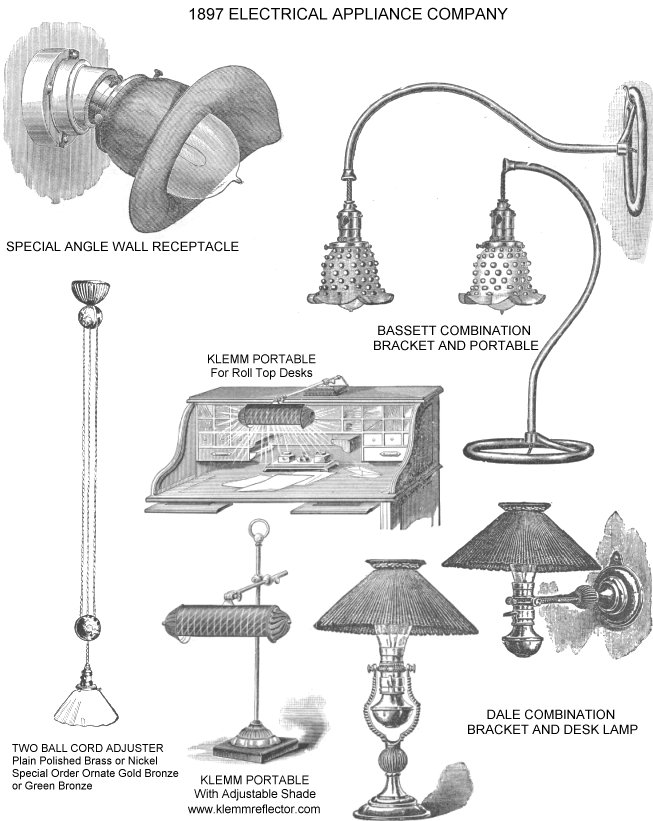 1897 ELECTRICAL APPLIANCE COMPANY

SPECIAL ANGLE WALL RECEPTACLE

BASSETT COMBINATION BRACKET AND PORTABLE

KLEMM PORTABLE
For Roll Top Desks

TWO BALL CORD ADJUSTER
Plain Polished Brass or Nickel
Special Order Ornate Gold Bronze or Green Bronze

KLEMM PORTABLE
With Adjustable Shade
www.klemmreflector.com

DALE COMBINATION BRACKET AND DESK LAMP