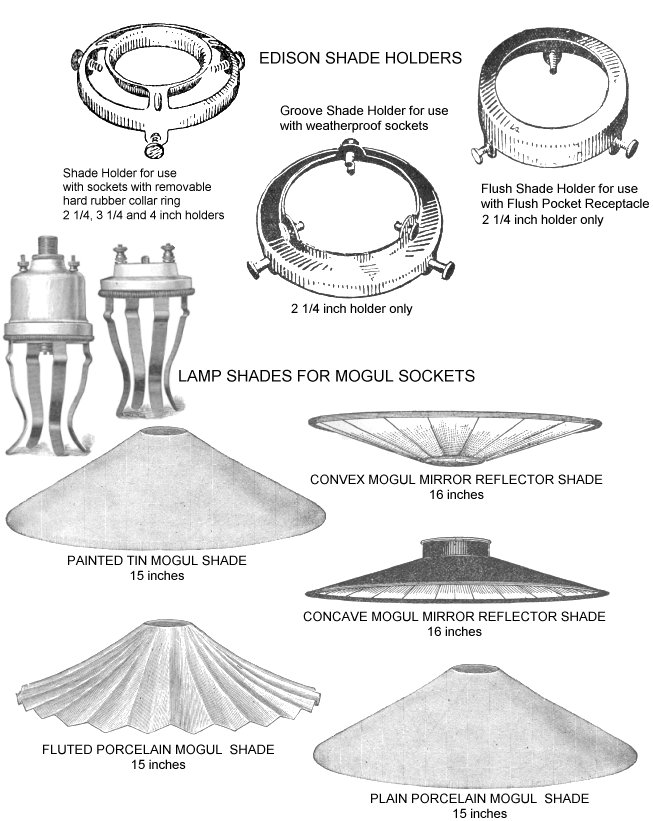 EDISON SHADE HOLDERS

Groove Shade Holder for use with weatherproof sockets

Shade Holder for use with sockets with removable hard rubber collar ring
2 1/4, 3 1/4 and 4 inch holders

Flush Shade Holder for use with Flush Pocket Receptacle
2 1/4 inch holder only

2 1/4 inch holder only

LAMP SHADES FOR MOGUL SOCKETS

CONVEX MOGUL MIRROR REFLECTOR SHADE
16 inches

PAINTED TIN MOGUL SHADE
15 inches

CONCAVE MOGUL MIRROR REFLECTOR SHADE
16 inches

FLUTED PORCELAIN MOGUL SHADE
15 inches

PLAIN PORCELAIN MOGUL SHADE
15 inches