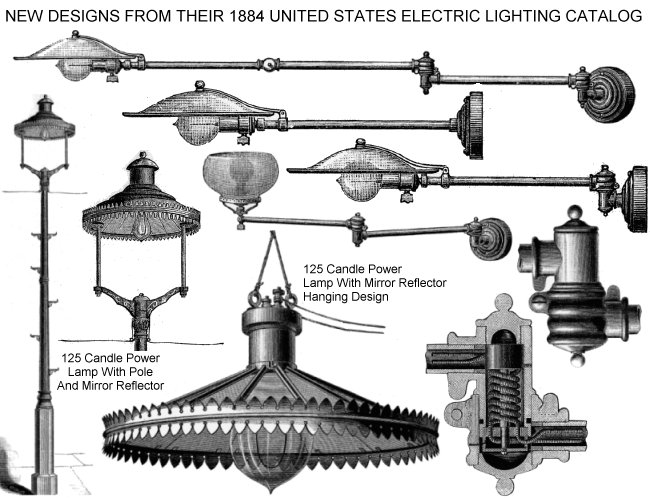 NEW DESIGNS FROM THEIR 1884 UNITED STATES ELECTRIC LIGHTING CATALOG

125 Candle Power Lamp With Mirror Reflector Hanging Design

125 Candle Power Lamp With Pole And Mirror Reflector