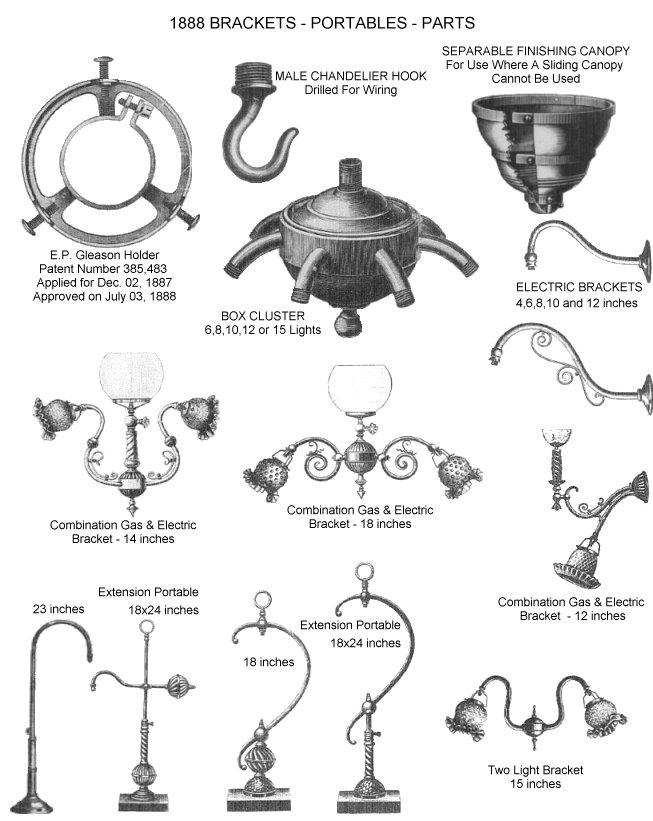 1888 BRACKETS - PORTABLES - PARTS

MALE CHANDELIER HOOK
Drilled For Wiring

SEPARABLE FINISHING CANOPY
For Use Where A Sliding Canopy
Cannot Be Used

E.P. Gleason Holder
Patent Number 385,483
Applied for Dec. 02, 1887
Approved on July 03, 1888

BOX CLUSTER
6,8,10,12 or 15 Lights

ELECTRIC BRACKETS
4,6,8,10 and 12 inches

Combination Gas & Electric
Bracket - 14 inches

Combination Gas & Electric
Bracket - 18 inches

Combination Gas & Electric
Bracket - 12 inches

23 inches

Extension Portable
18x24 inches

18 inches

Extension Portable
18x24 inches

Two Light Bracket
15 inches