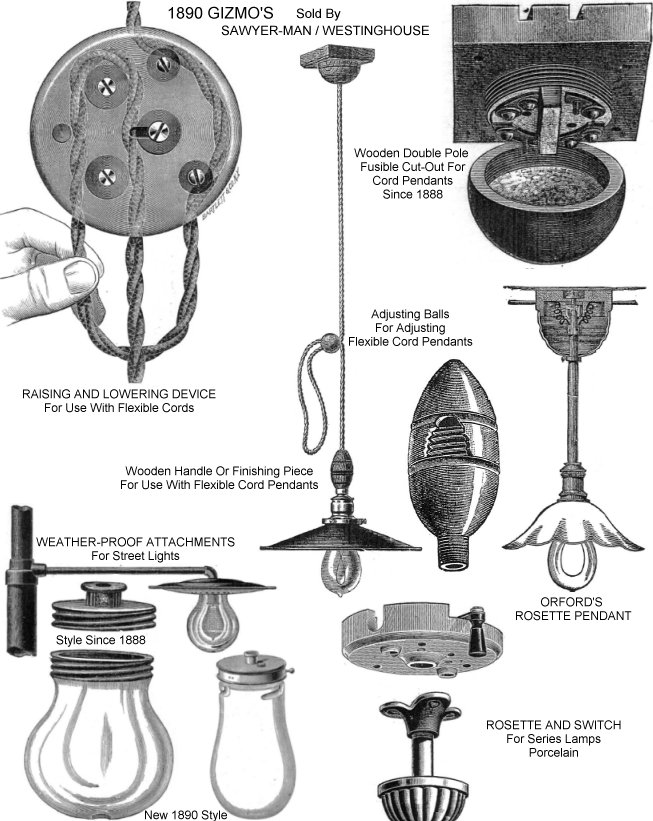 1890 GIZMO'S Sold By
SAWYER-MAN / WESTINGHOUSE

Wooden Double Pole Fusible Cut-Out For Cord Pendants Since 1888

Adjusting Balls For Adjusting Flexible Cord Pendants

RAISING AND LOWERING DEVICE
For Use With Flexible Cords

Wooden Handle Or Finishing Piece
For Use With Flexible Cord Pendants

WEATHER-PROOF ATTACHMENTS
For Street Lights

Style Since 1888

ORFORD'S
ROSETTE PENDANT

ROSETTE AND SWITCH
For Series Lamps
Porcelain

New 1890 Style