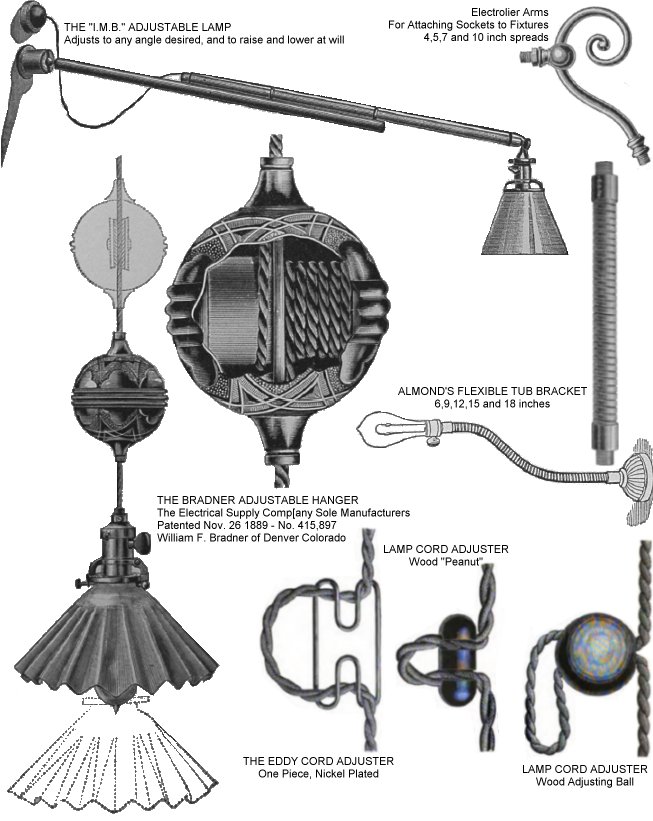 THE "I.M.B." ADJUSTABLE LAMP
Adjusts to any angle desired, and to raise and lower at will

Electrolier Arms
For Attaching Sockets to Fixtures
4,5,7 and 10 inch spreads

ALMOND'S FLEXIBLE TUB BRACKET
6,9,12,15 and 18 inches

THE BRADNER ADJUSTABLE HANGER
The Electrical Supply Comp[any Sole Manufacturers
Patented Nov. 26 1889 - No. 415,897
William F. Bradner of Denver Colorado

LAMP CORD ADJUSTER
Wood "Peanut"

THE EDDY CORD ADJUSTER
One Piece, Nickel Plated

LAMP CORD ADJUSTER
Wood Adjusting Ball