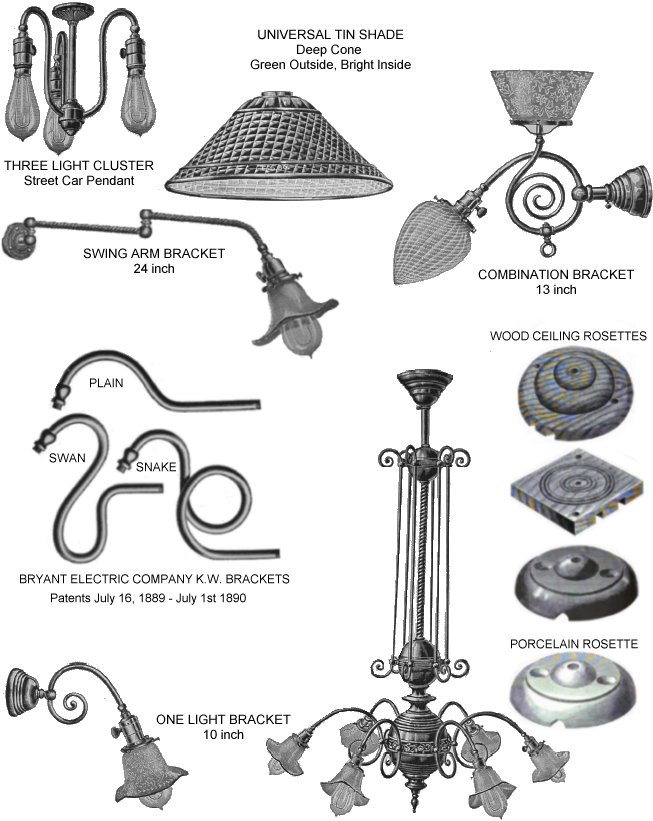 UNIVERSAL TIN SHADE
Deep Cone
Green Outside, Bright Inside

THREE LIGHT CLUSTER
Street Car Pendant

SWING ARM BRACKET
24 inch

COMBINATION BRACKET
13 inch

WOOD CEILING ROSETTES

PLAIN

SWAN

SNAKE

BRYANT ELECTRIC COMPANY K.W. BRACKETS
Patents July 16, 1889 - July 1st 1890

PORCELAIN ROSETTE

ONE LIGHT BRACKET
10 inch