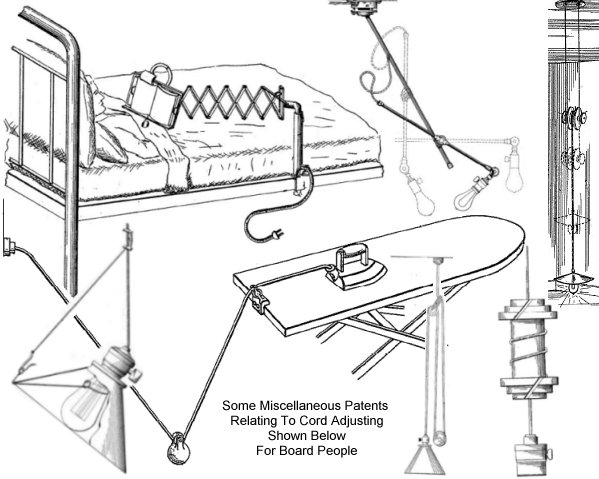 Some Miscellaneous Patents
Relating To Cord Adjusting
Shown Below
For Board People